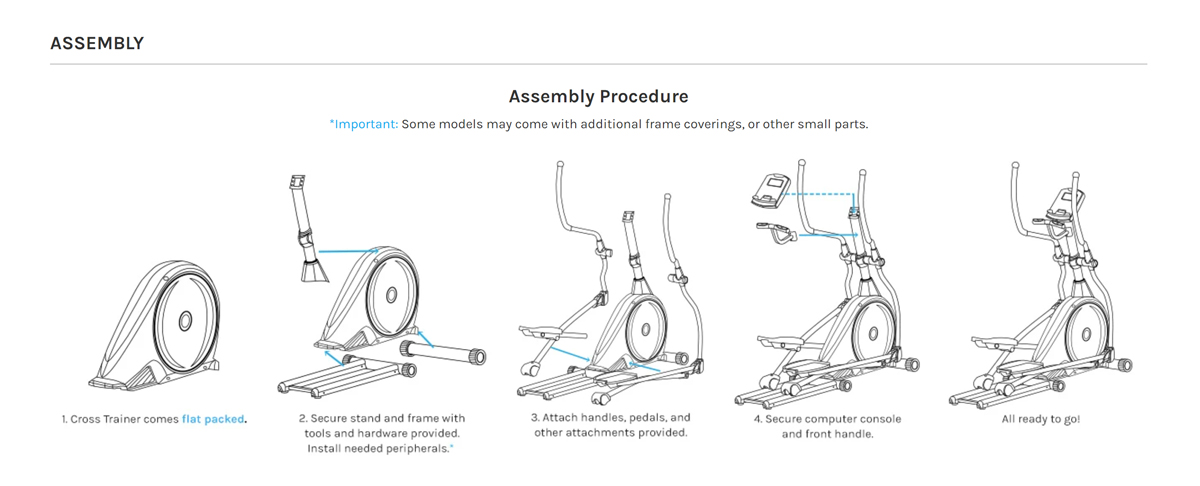 ASSEMBLY

Assembly Procedure

*Important: Some models may come with additional frame coverings, or other small parts.

1. Cross Trainer comes flat packed.

2. Secure stand and frame with tools and hardware provided. Install needed peripherals.*

3. Attach handles, pedals, and other attachments provided.

4. Secure computer console and front handle.

All ready to go!